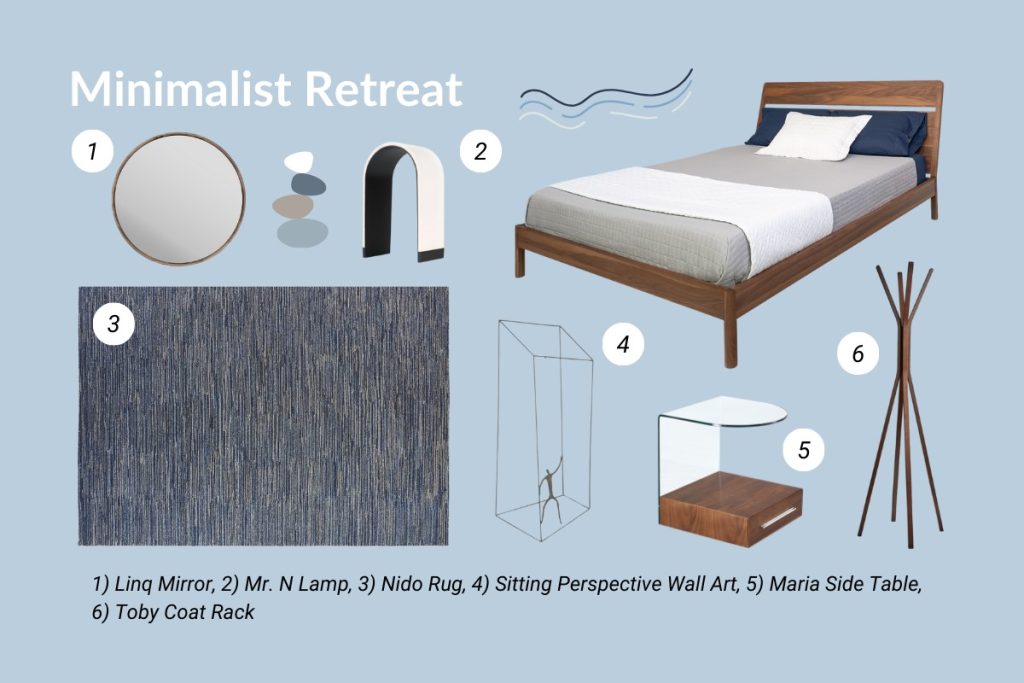 Minimalist Retreat

1

2

3

4

5

6

1) Linq Mirror, 2) Mr. N Lamp, 3) Nido Rug, 4) Sitting Perspective Wall Art, 5) Maria Side Table, 6) Toby Coat Rack